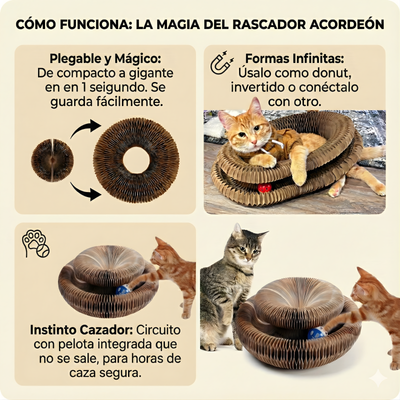 CÓMO FUNCIONA: LA MAGIA DEL RASCADOR ACORDEÓN

Plegable y Mágico: De compacto a gigante en en 1 seigundo. Se guarda fácilmente.

Formas Infinitas: Úsalo como donut, invertido o conéctalo con otro.

Instinto Cazador: Circuito con pelota integrada que no se sale, para horas de caza segura.