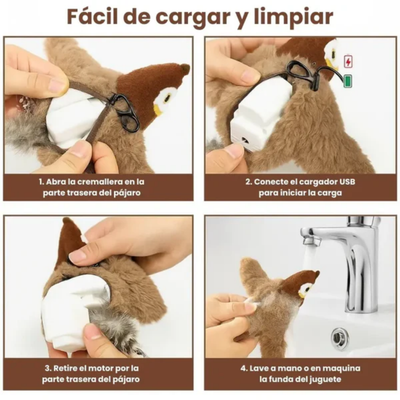 Fácil de cargar y limpiar

1. Abra la cremallera en la parte trasera del pájaro

2. Conecte el cargador USB para iniciar la carga

3. Retire el motor por la parte trasera del pájaro

4. Lave a mano o en maquina la funda del juguete