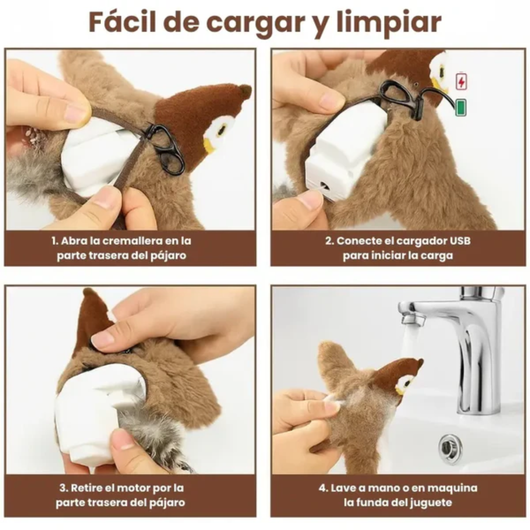 Fácil de cargar y limpiar

1. Abra la cremallera en la parte trasera del pájaro

2. Conecte el cargador USB para iniciar la carga

3. Retire el motor por la parte trasera del pájaro

4. Lave a mano o en maquina la funda del juguete